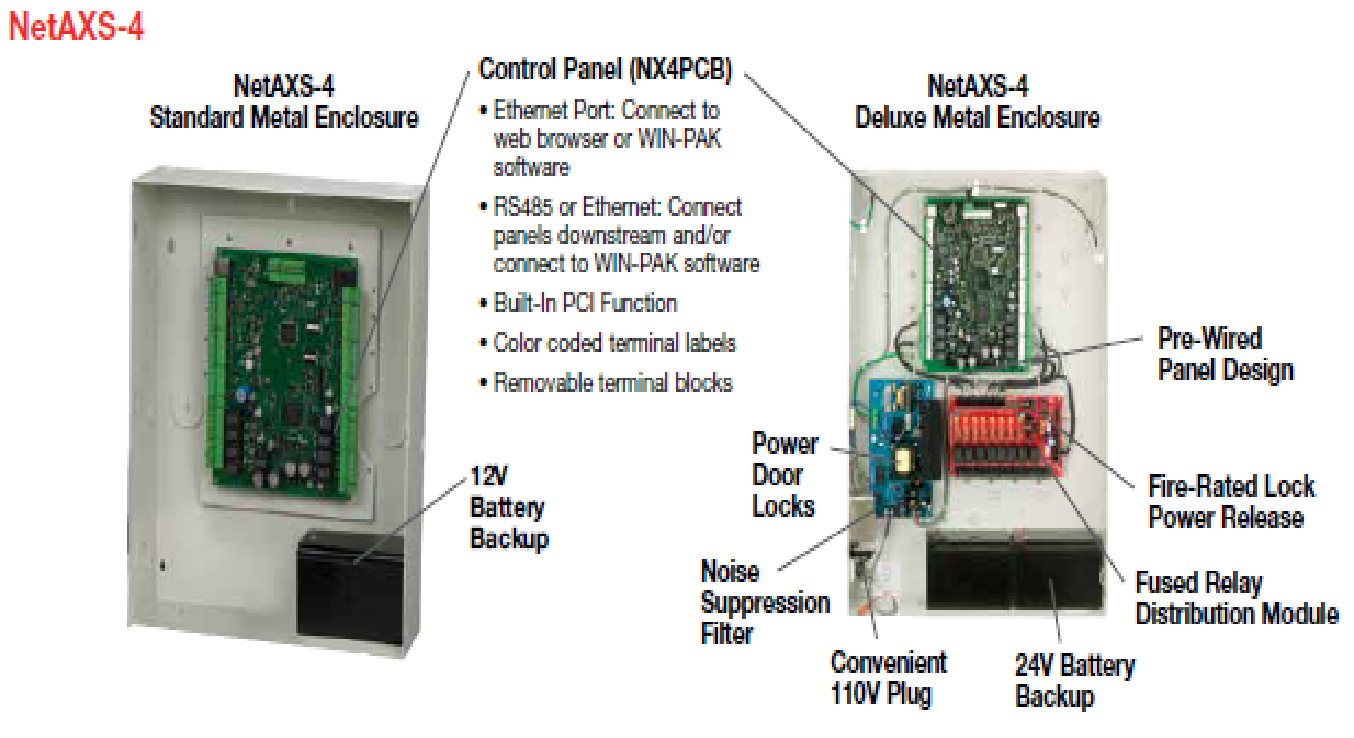 NetAXS-4

NetAXS-4
Standard Metal Enclosure

Control Panel (NX4PCB)

• Ethernet Port: Connect to web browser or WIN-PAK software

• RS485 or Ethernet: Connect panels downstream and/or connect to WIN-PAK software

• Built-In PCI Function

• Color coded terminal labels

• Removable terminal blocks

12V
Battery
Backup

NetAXS-4
Deluxe Metal Enclosure

Pre-Wired
Panel Design

Power
Door
Locks

Fire-Rated Lock
Power Release

Noise
Suppression
Filter

Fused Relay
Distribution Module

Convenient
110V Plug

24V Battery
Backup